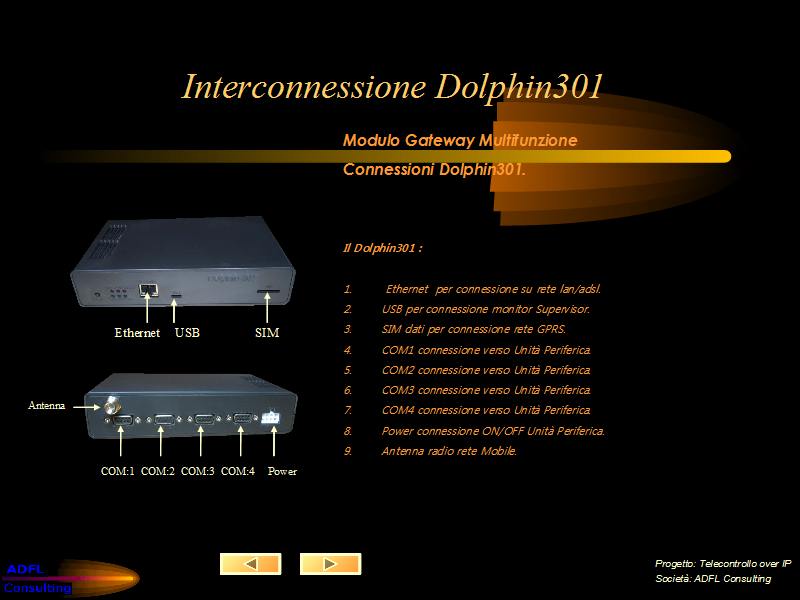 Interconnessione Dolphin301

Modulo Gateway Multifunzione

Connessioni Dolphin301.

Dolphin 301

Ethernet USB SIM

Antenna

COM:1 COM:2 COM:3 COM:4 Power

Il Dolphin301 :

1. Ethernet per connessione su rete lan/adsl.
2. USB per connessione monitor Supervisor.
3. SIM dati per connessione rete GPRS.
4. COM1 connessione verso Unità Periferica.
5. COM2 connessione verso Unità Periferica.
6. COM3 connessione verso Unità Periferica.
7. COM4 connessione verso Unità Periferica.
8. Power connessione ON/OFF Unità Periferica.
9. Antenna radio rete Mobile.

ADFL
Consulting

Progetto: Telecontrollo over IP
Società: ADFL Consulting